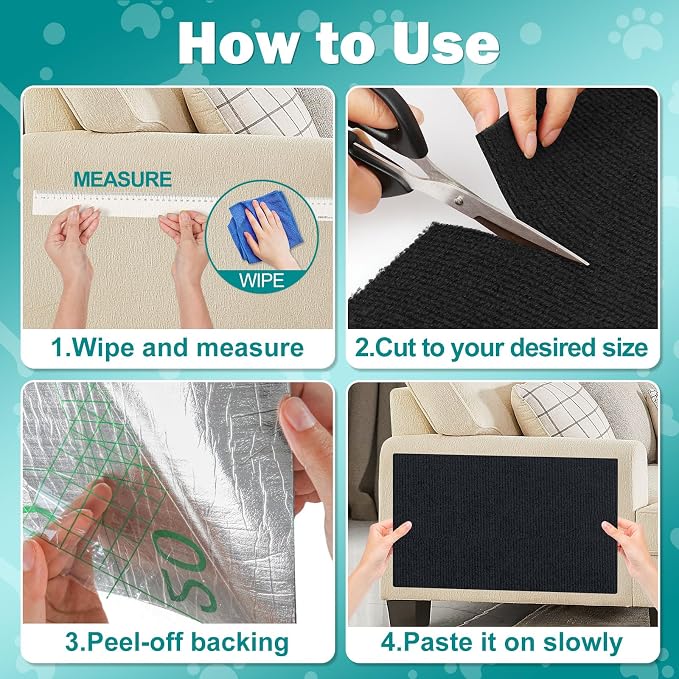 How to Use

MEASURE

WIPE

1.Wipe and measure

2.Cut to your desired size

50

3.Peel-off backing

4.Paste it on slowly