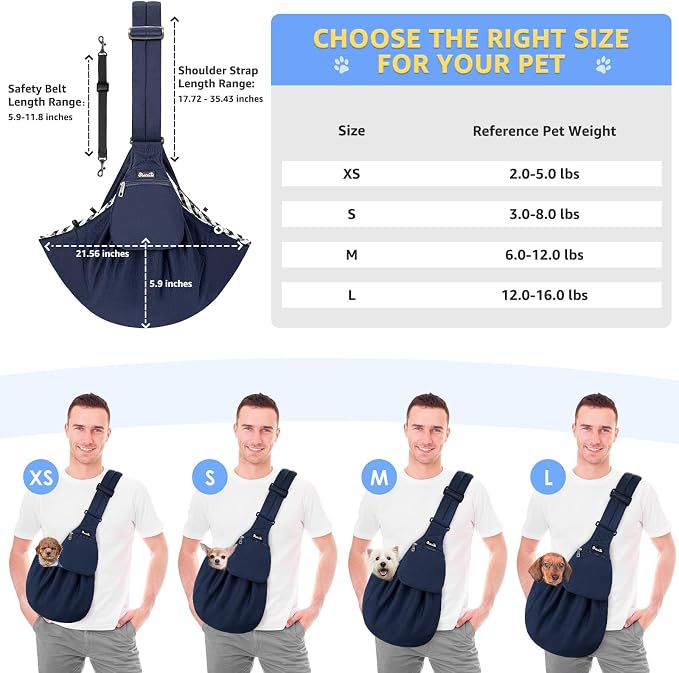 Safety Belt Length Range: 5.9-11.8 inches

Shoulder Strap Length Range: 17.72 - 35.43 inches

21.56 inches

5.9 inches

CHOOSE THE RIGHT SIZE FOR YOUR PET

| Size | Reference Pet Weight |
|---|---|
| XS | 2.0-5.0 lbs |
| S | 3.0-8.0 lbs |
| M | 6.0-12.0 lbs |
| L | 12.0-16.0 lbs |

XS

S

M

L